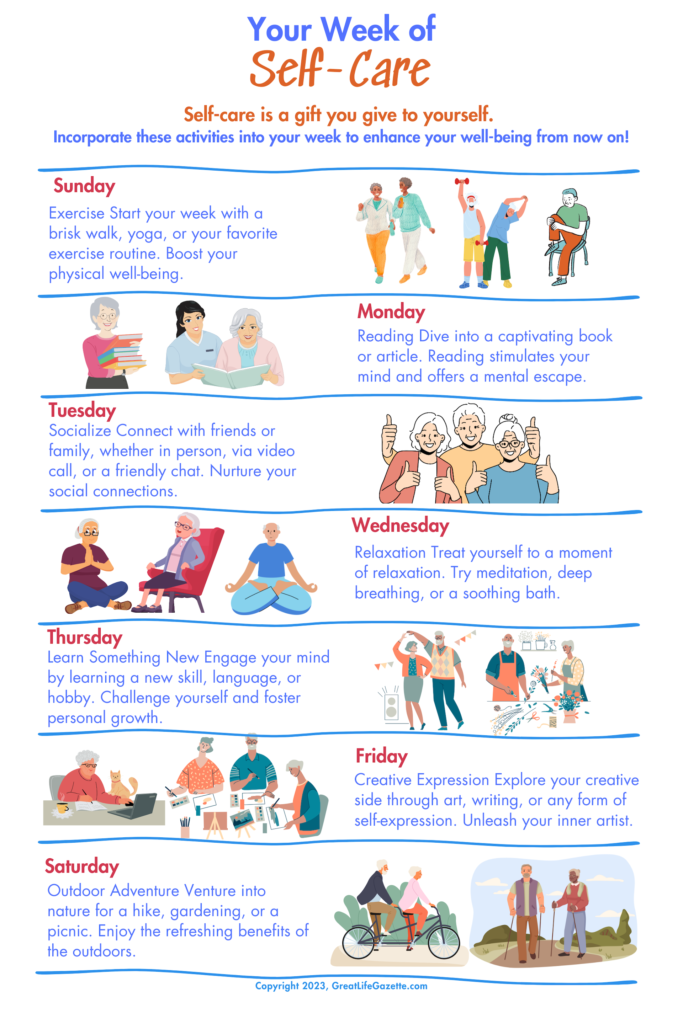 Your Week of
Self-Care

Self-care is a gift you give to yourself.
Incorporate these activities into your week to enhance your well-being from now on!

Sunday
Exercise Start your week with a brisk walk, yoga, or your favorite exercise routine. Boost your physical well-being.

Monday
Reading Dive into a captivating book or article. Reading stimulates your mind and offers a mental escape.

Tuesday
Socialize Connect with friends or family, whether in person, via video call, or a friendly chat. Nurture your social connections.

Wednesday
Relaxation Treat yourself to a moment of relaxation. Try meditation, deep breathing, or a soothing bath.

Thursday
Learn Something New Engage your mind by learning a new skill, language, or hobby. Challenge yourself and foster personal growth.

Friday
Creative Expression Explore your creative side through art, writing, or any form of self-expression. Unleash your inner artist.

Saturday
Outdoor Adventure Venture into nature for a hike, gardening, or a picnic. Enjoy the refreshing benefits of the outdoors.

Copyright 2023, GreatLifeGazette.com